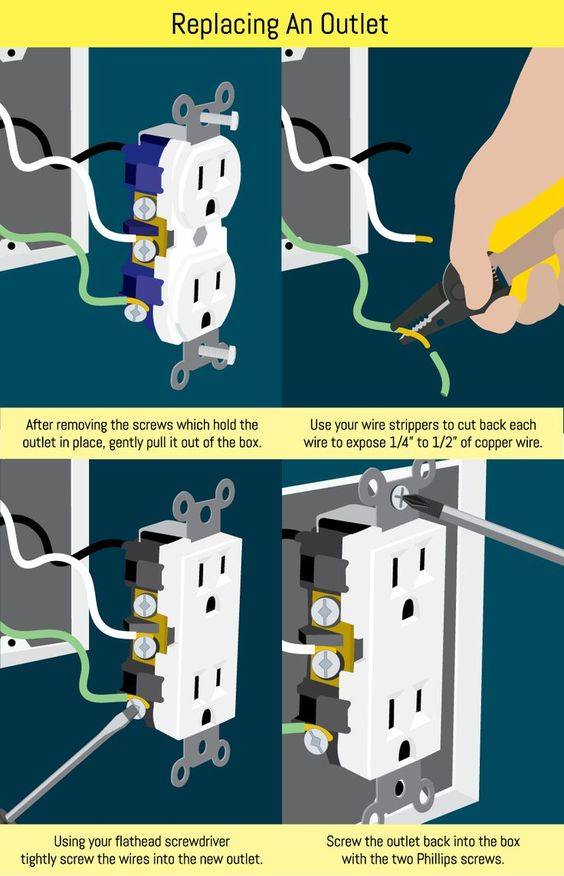 Replacing An Outlet

After removing the screws which hold the outlet in place, gently pull it out of the box.

Use your wire strippers to cut back each wire to expose 1/4" to 1/2" of copper wire.

Using your flathead screwdriver tightly screw the wires into the new outlet.

Screw the outlet back into the box with the two Phillips screws.